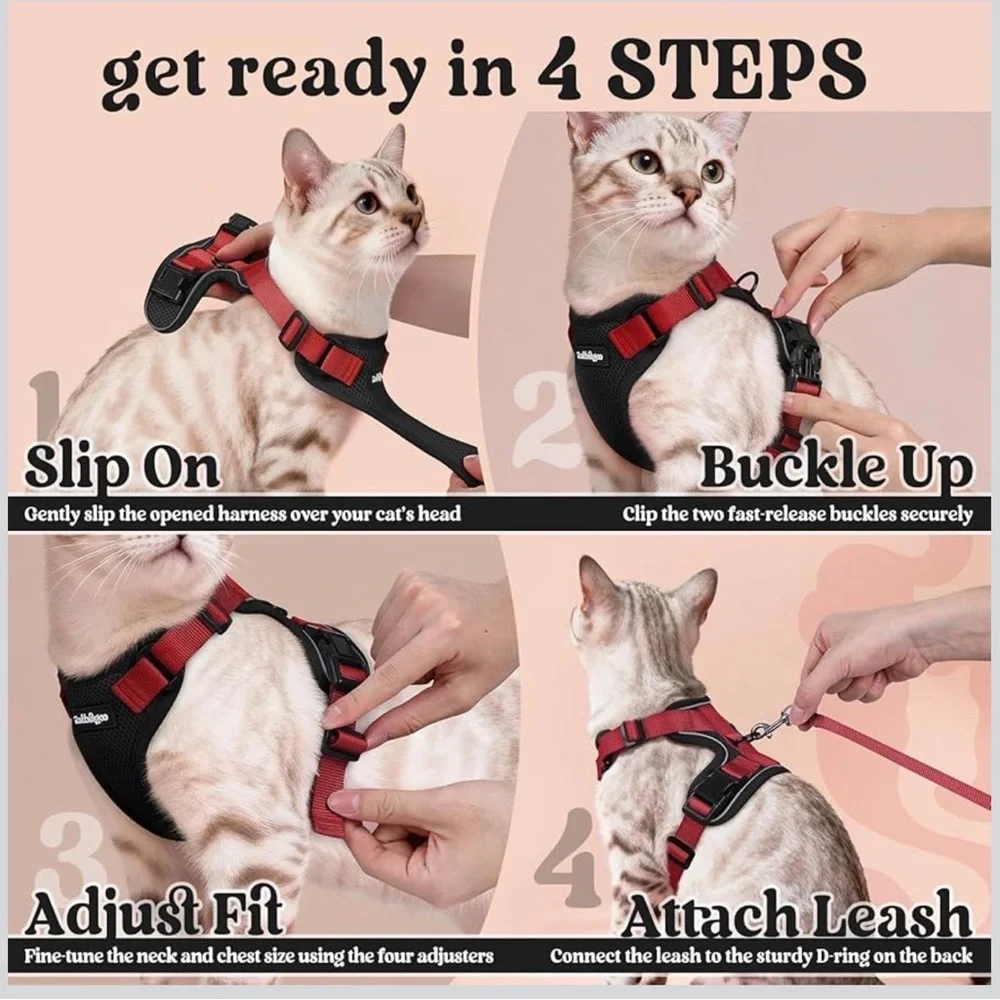 get ready in 4 STEPS

1

Slip On

Gently slip the opened harness over your cat's head

2

Buckle Up

Clip the two fast-release buckles securely

3

Adjust Fit

Fine-tune the neck and chest size using the four adjusters

4

Attach Leash

Connect the leash to the sturdy D-ring on the back